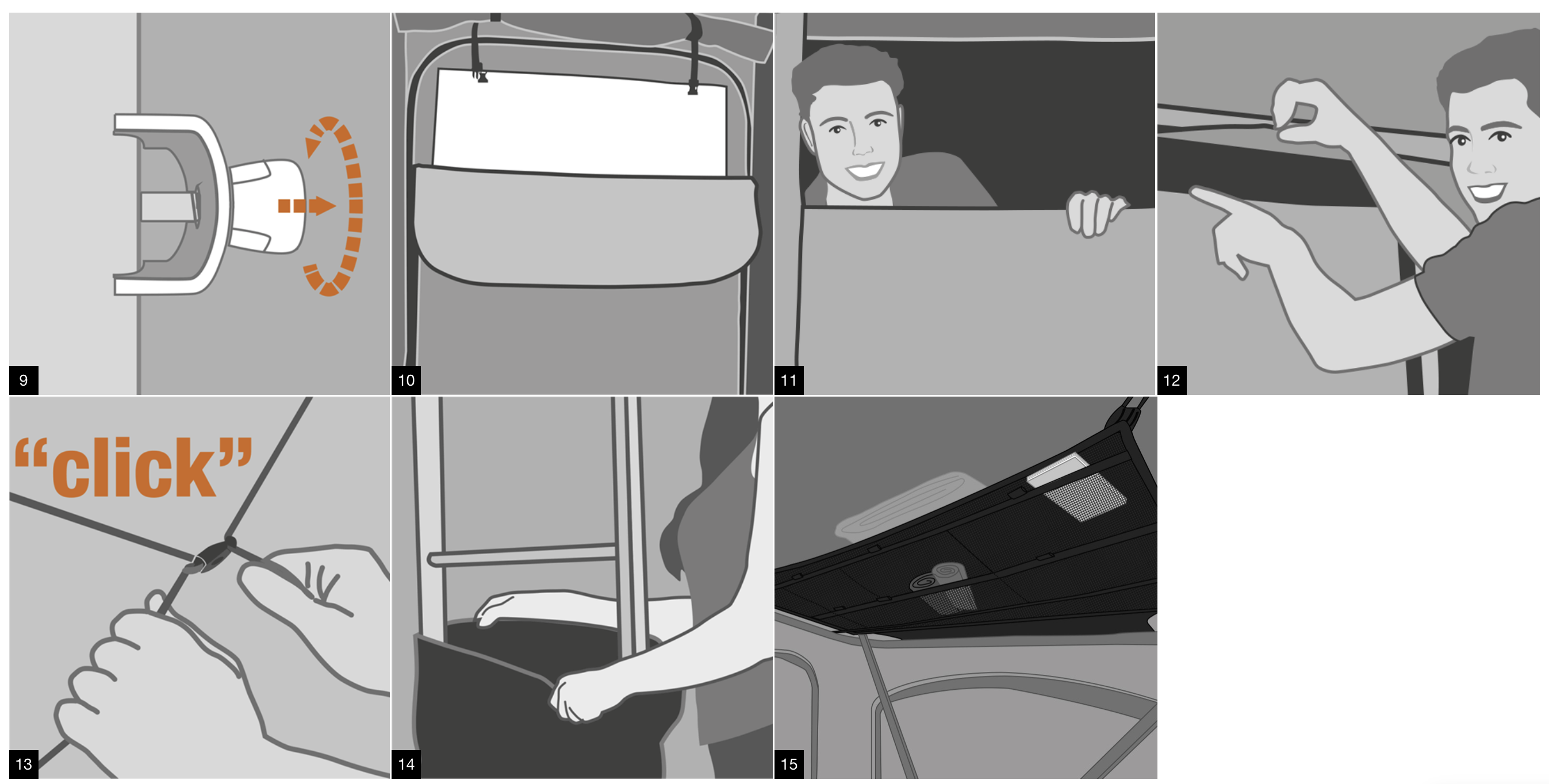 9

10

11

12

“click”

13

14

15